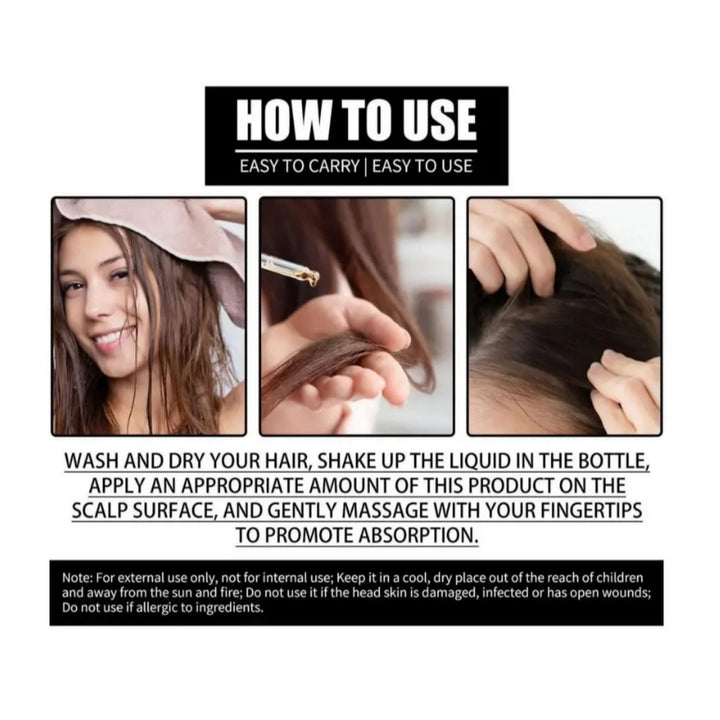 HOW TO USE

EASY TO CARRY | EASY TO USE

WASH AND DRY YOUR HAIR, SHAKE UP THE LIQUID IN THE BOTTLE, APPLY AN APPROPRIATE AMOUNT OF THIS PRODUCT ON THE SCALP SURFACE, AND GENTLY MASSAGE WITH YOUR FINGERTIPS TO PROMOTE ABSORPTION.

Note: For external use only, not for internal use; Keep it in a cool, dry place out of the reach of children and away from the sun and fire; Do not use it if the head skin is damaged, infected or has open wounds; Do not use if allergic to ingredients.