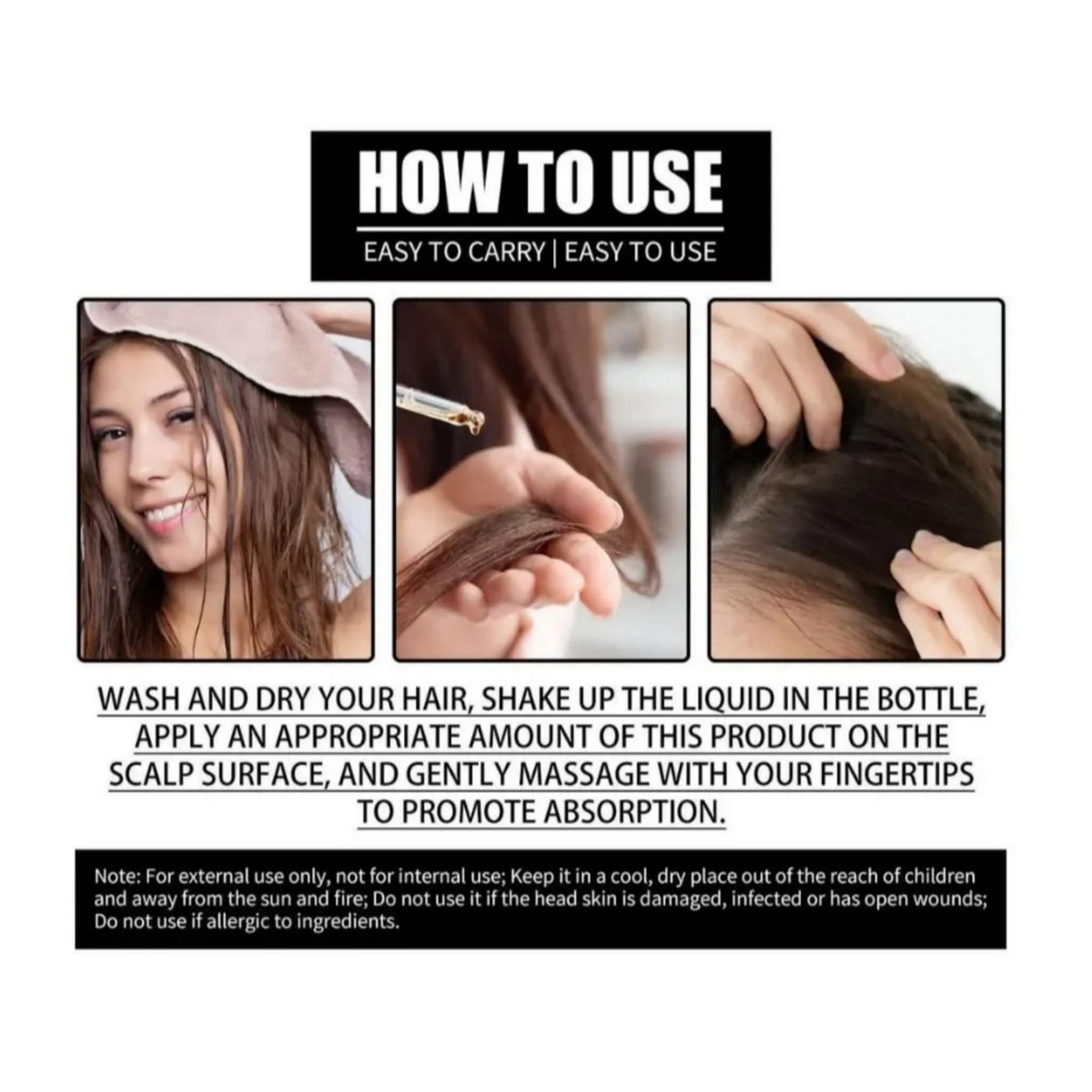 HOW TO USE

EASY TO CARRY | EASY TO USE

WASH AND DRY YOUR HAIR, SHAKE UP THE LIQUID IN THE BOTTLE, APPLY AN APPROPRIATE AMOUNT OF THIS PRODUCT ON THE SCALP SURFACE, AND GENTLY MASSAGE WITH YOUR FINGERTIPS TO PROMOTE ABSORPTION.

Note: For external use only, not for internal use; Keep it in a cool, dry place out of the reach of children and away from the sun and fire; Do not use it if the head skin is damaged, infected or has open wounds; Do not use if allergic to ingredients.